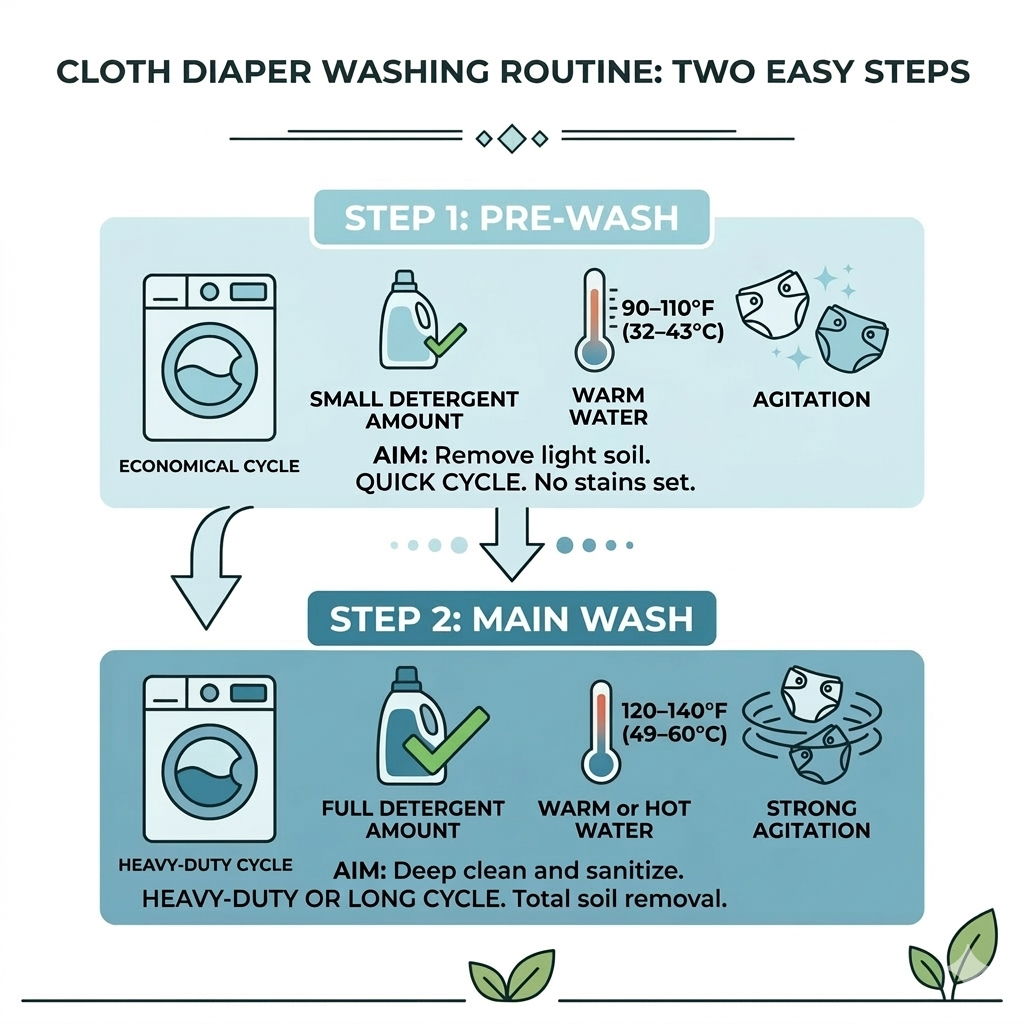 CLOTH DIAPER WASHING ROUTINE: TWO EASY STEPS

STEP 1: PRE-WASH

ECONOMICAL CYCLE

SMALL DETERGENT AMOUNT

90–110°F (32–43°C)

WARM WATER

AGITATION

AIM: Remove light soil. QUICK CYCLE. No stains set.

STEP 2: MAIN WASH

HEAVY-DUTY CYCLE

FULL DETERGENT AMOUNT

120–140°F (49–60°C)

WARM or HOT WATER

STRONG AGITATION

AIM: Deep clean and sanitize. HEAVY-DUTY OR LONG CYCLE. Total soil removal.