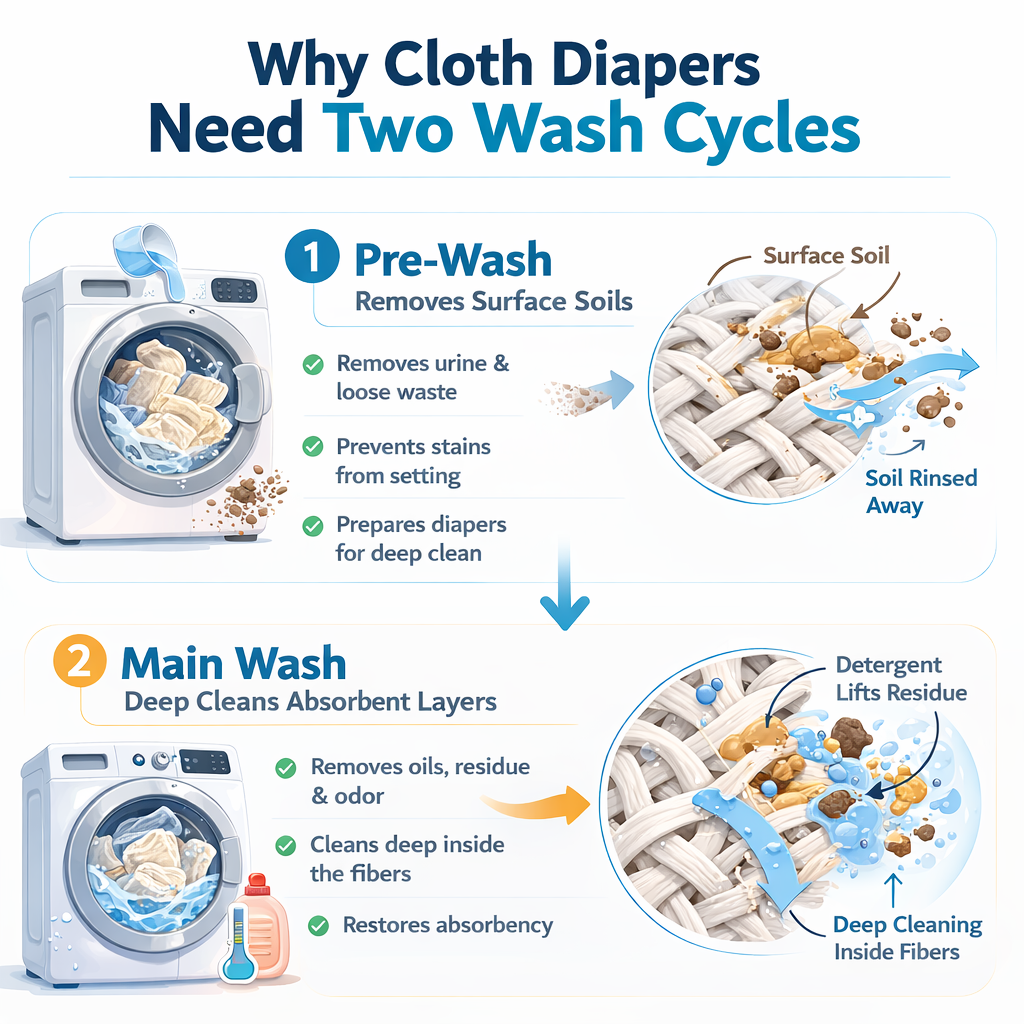 Why Cloth Diapers Need Two Wash Cycles

1 Pre-Wash
Removes Surface Soils

Removes urine & loose waste

Prevents stains from setting

Prepares diapers for deep clean

Surface Soil

Soil Rinsed Away

2 Main Wash
Deep Cleans Absorbent Layers

Removes oils, residue & odor

Cleans deep inside the fibers

Restores absorbency

Detergent Lifts Residue

Deep Cleaning Inside Fibers